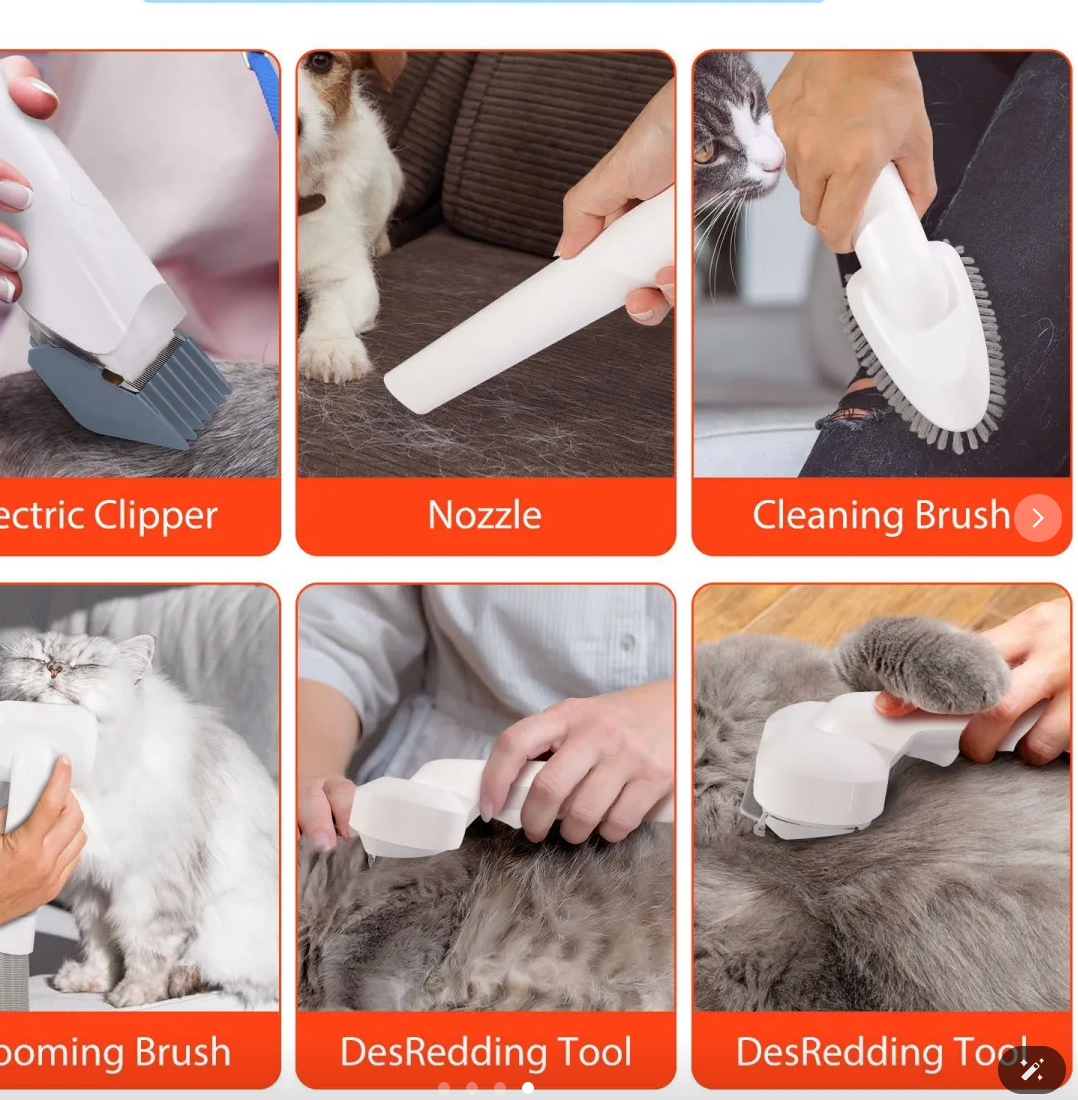 ectric Clipper

Nozzle

Cleaning Brush

ooming Brush

DesRedding Tool

DesRedding Tool