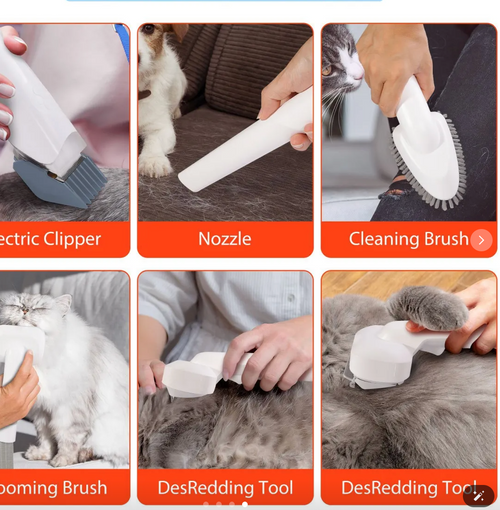 ectric Clipper

Nozzle

Cleaning Brush

ooming Brush

DesRedding Tool

DesRedding Tool